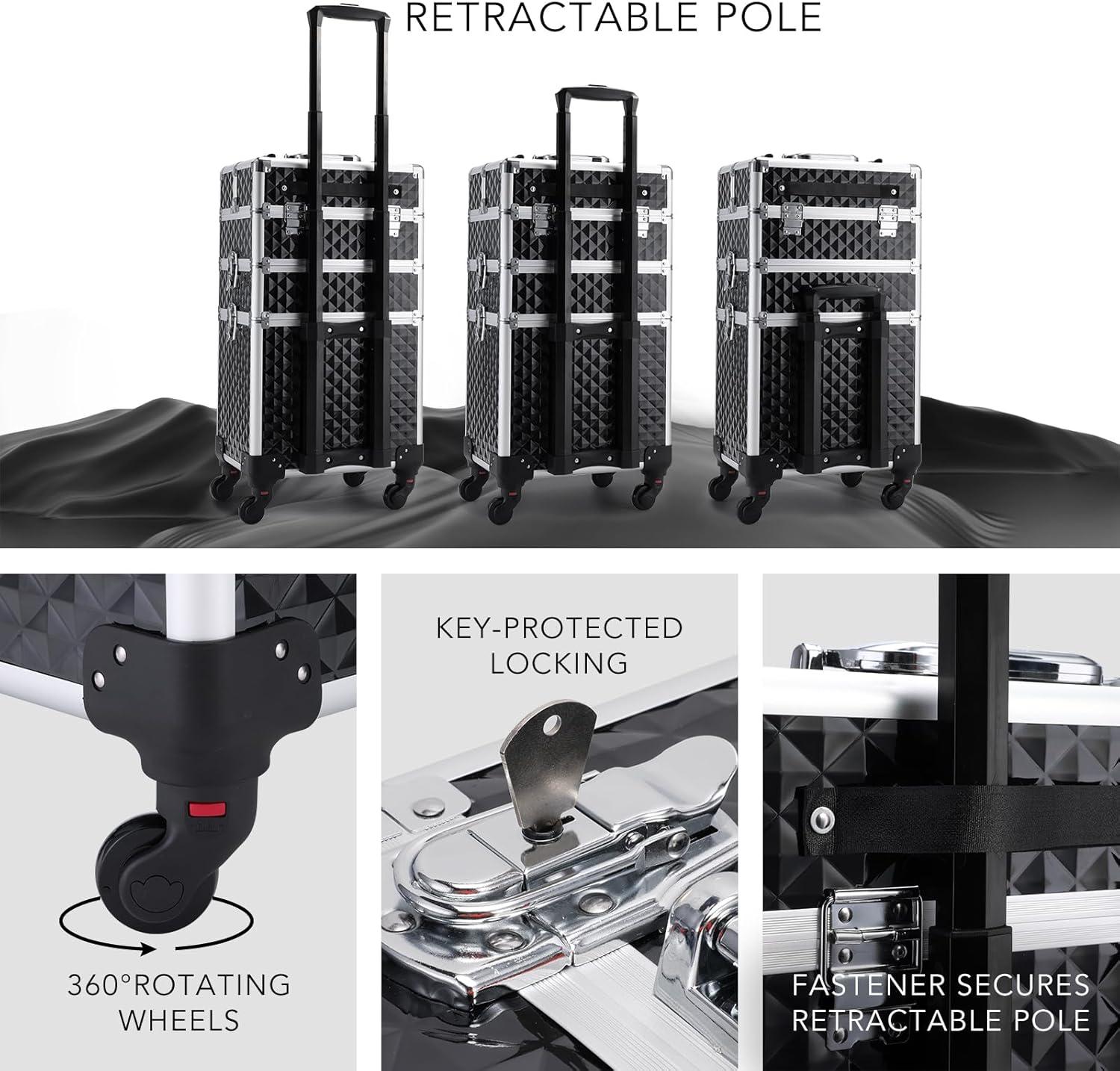 RETRACTABLE POLE

360°ROTATING WHEELS

KEY-PROTECTED LOCKING

FASTENER SECURES RETRACTABLE POLE