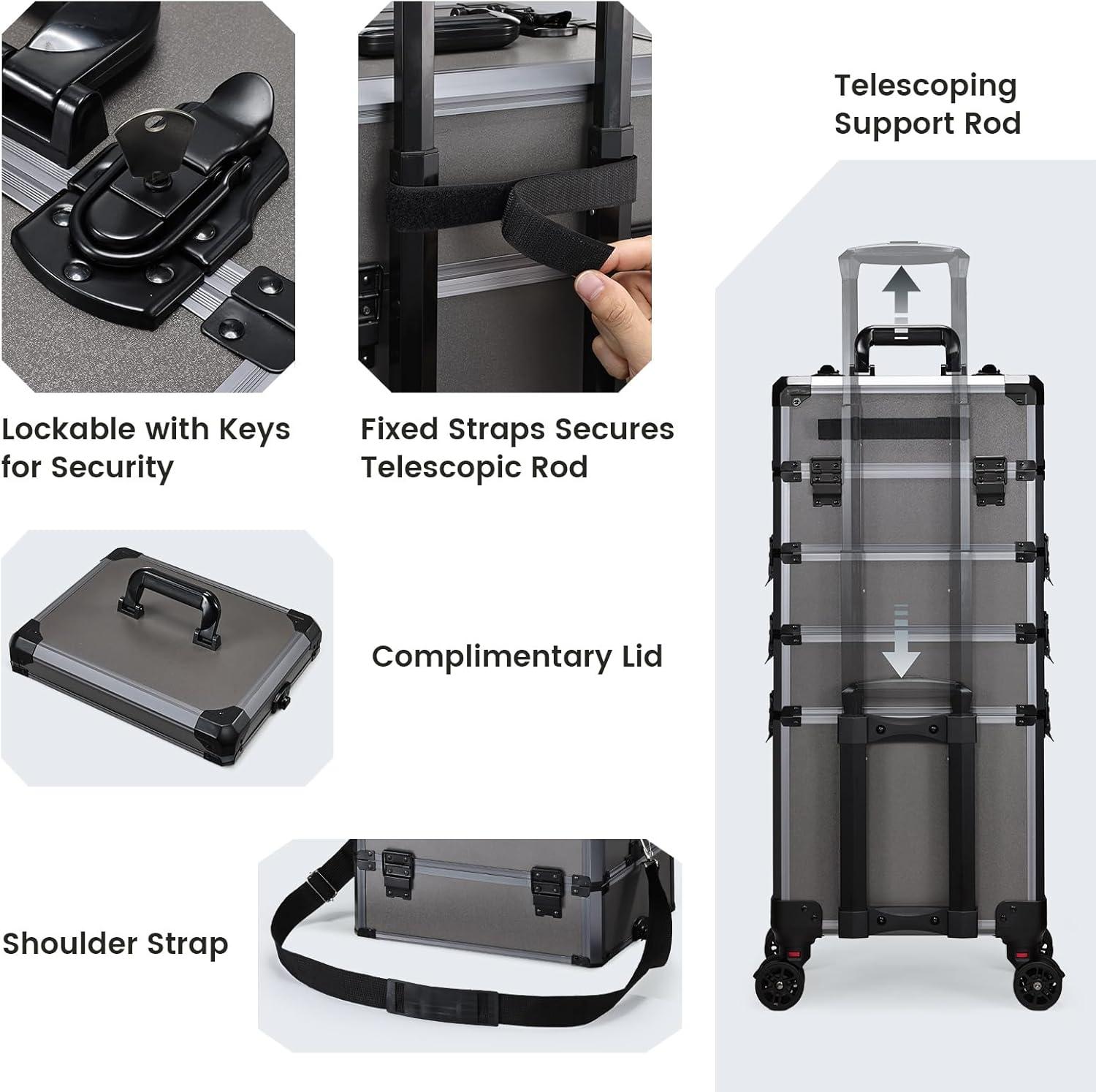 Lockable with Keys for Security

Fixed Straps Secures Telescopic Rod

Telescoping Support Rod

Complimentary Lid

Shoulder Strap