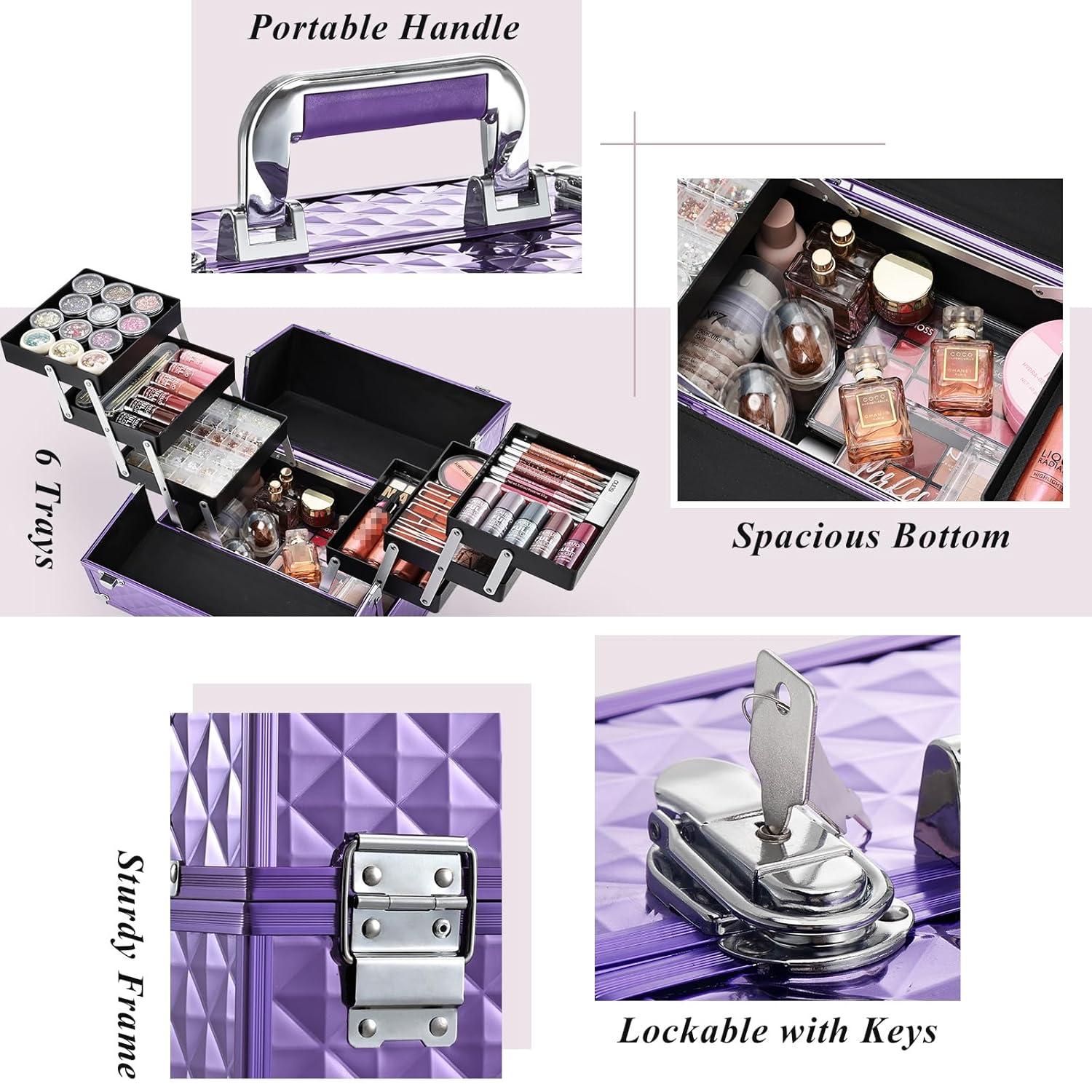 Portable Handle

6 Trays

Spacious Bottom

Sturdy Frame

Lockable with Keys